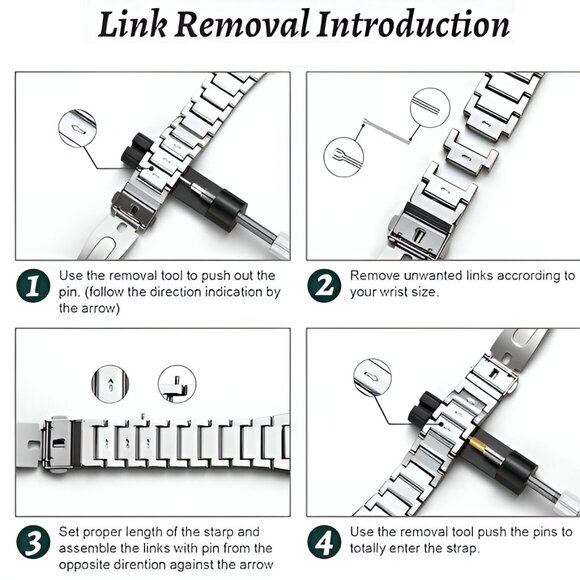 Link Removal Introduction

1 Use the removal tool to push out the pin. (follow the direction indication by the arrow)

2 Remove unwanted links according to your wrist size.

3 Set proper length of the starp and assemble the links with pin from the opposite dirention against the arrow

4 Use the removal tool push the pins to totally enter the strap.